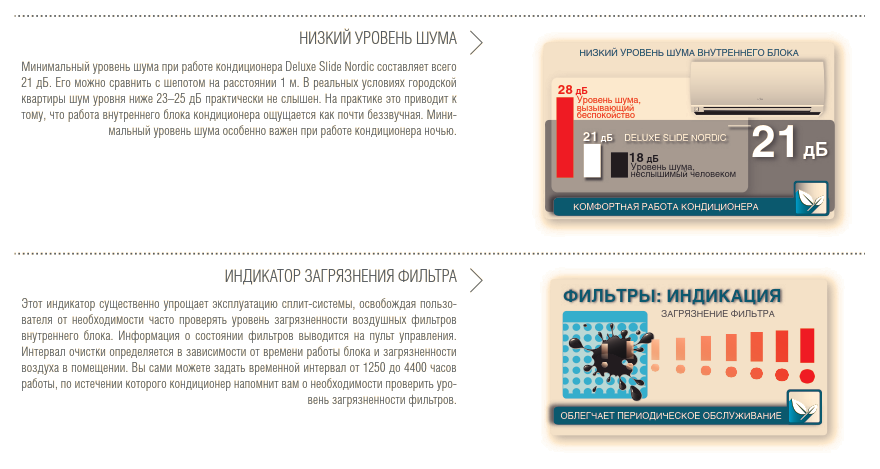 НИЗКИЙ УРОВЕНЬ ШУМА

Минимальный уровень шума при работе кондиционера Deluxe Slide Nordic составляет всего 21 дБ. Его можно сравнить с шепотом на расстоянии 1 м. В реальных условиях городской квартиры шум уровня ниже 23–25 дБ практически не слышен. На практике это приводит к тому, что работа внутреннего блока кондиционера ощущается как почти беззвучная. Минимальный уровень шума особенно важен при работе кондиционера ночью.

НИЗКИЙ УРОВЕНЬ ШУМА ВНУТРЕННЕГО БЛОКА

28 дБ Уровень шума, вызывающий беспокойство

21 дБ DELUXE SLIDE NORDIC

21 дБ

18 дБ Уровень шума, неслышимый человеком

КОМФОРТНАЯ РАБОТА КОНДИЦИОНЕРА

ИНДИКАТОР ЗАГРЯЗНЕНИЯ ФИЛЬТРА

Этот индикатор существенно упрощает эксплуатацию сплит-системы, освобождая пользователя от необходимости часто проверять уровень загрязненности воздушных фильтров внутреннего блока. Информация о состоянии фильтров выводится на пульт управления. Интервал очистки определяется в зависимости от времени работы блока и загрязненности воздуха в помещении. Вы сами можете задать временной интервал от 1250 до 4400 часов работы, по истечении которого кондиционер напомнит вам о необходимости проверить уровень загрязненности фильтров.

ФИЛЬТРЫ: ИНДИКАЦИЯ

ЗАГРЯЗНЕНИЕ ФИЛЬТРА

ОБЛЕГЧАЕТ ПЕРИОДИЧЕСКОЕ ОБСЛУЖИВАНИЕ